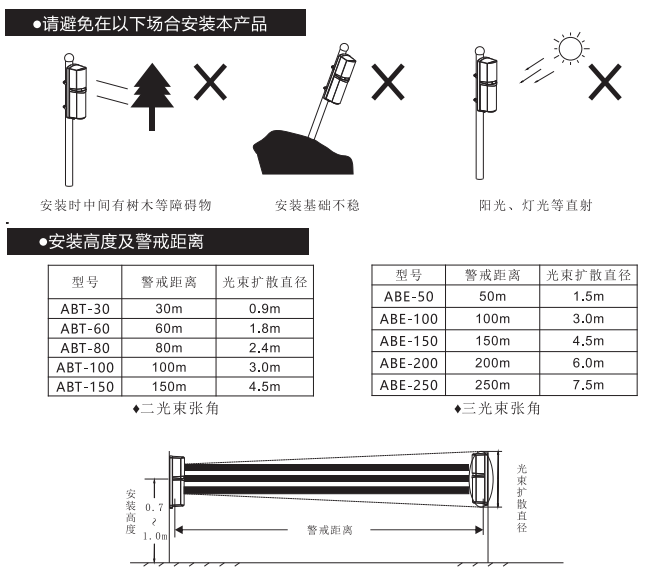 ●请避免在以下场合安装本产品

安装时中间有树木等障碍物

安装基础不稳

阳光、灯光等直射

●安装高度及警戒距离

| 型号 | 警戒距离 | 光束扩散直径 |
|---|---|---|
| ABT-30 | 30m | 0.9m |
| ABT-60 | 60m | 1.8m |
| ABT-80 | 80m | 2.4m |
| ABT-100 | 100m | 3.0m |
| ABT-150 | 150m | 4.5m |

♦二光束张角

| 型号 | 警戒距离 | 光束扩散直径 |
|---|---|---|
| ABE-50 | 50m | 1.5m |
| ABE-100 | 100m | 3.0m |
| ABE-150 | 150m | 4.5m |
| ABE-200 | 200m | 6.0m |
| ABE-250 | 250m | 7.5m |

♦三光束张角

安装高度

0.7 ~ 1.0m

警戒距离

光束扩散直径