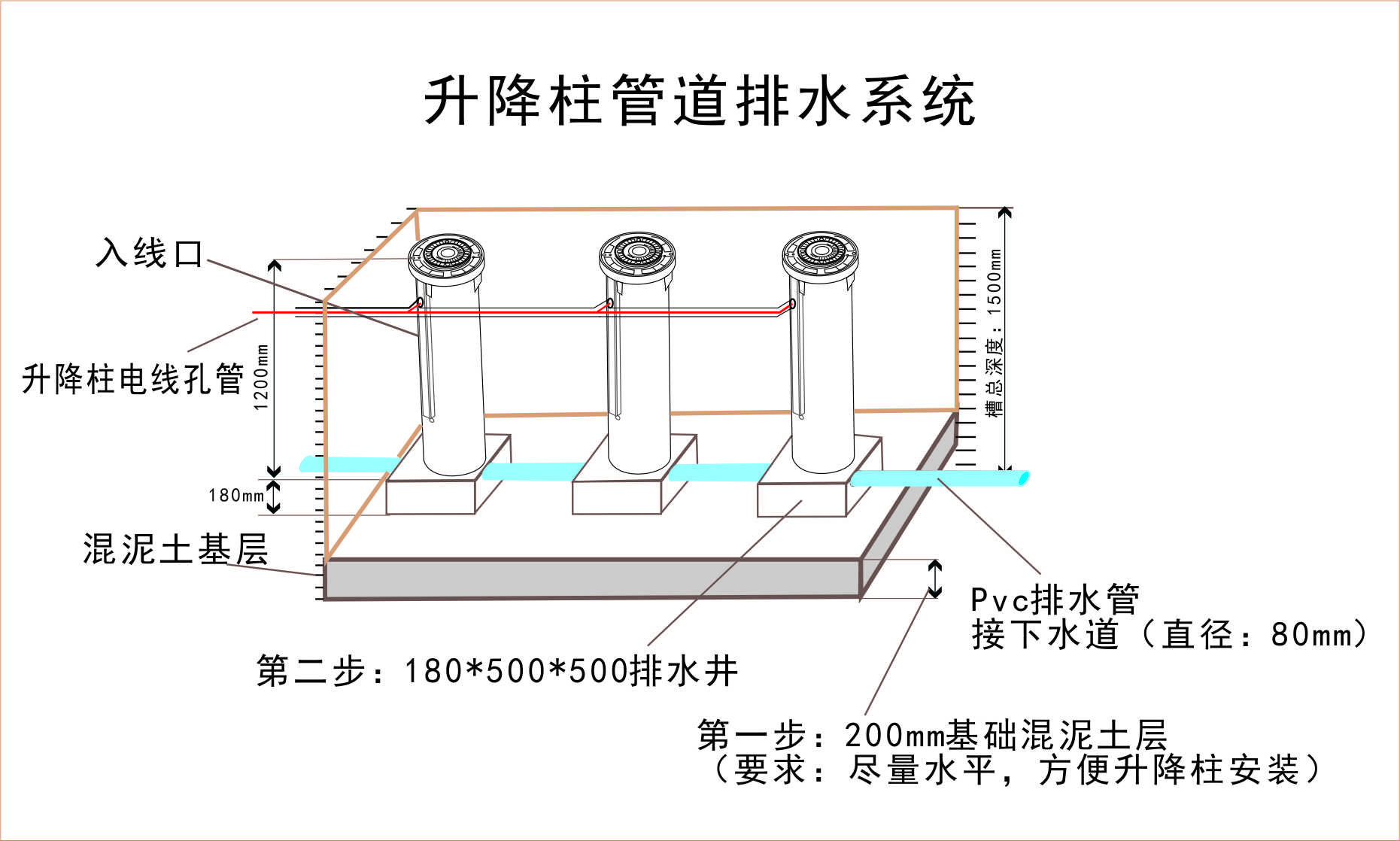 升降柱管道排水系统

入线口

升降柱电线孔管

1200mm

180mm

混泥土基层

槽总深度：1500mm

Pvc排水管
接下水道（直径：80mm）

第二步：180*500*500排水井

第一步：200mm基础混泥土层
（要求：尽量水平，方便升降柱安装）